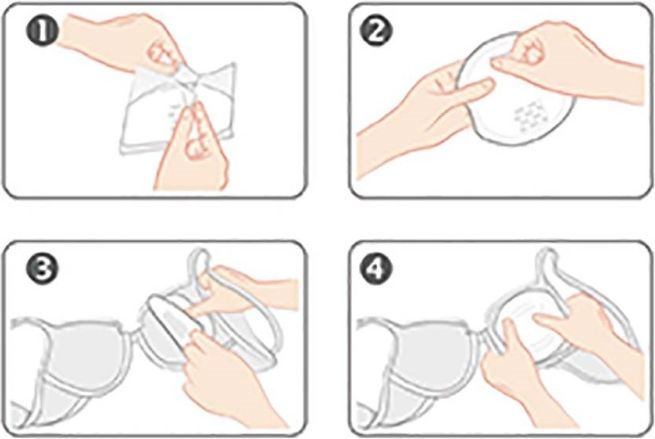 1

2

3

4