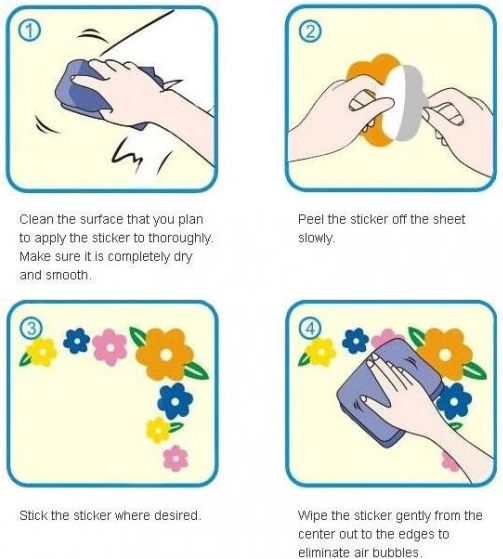 ①

Clean the surface that you plan to apply the sticker to thoroughly. Make sure it is completely dry and smooth.

②

Peel the sticker off the sheet slowly.

③

Stick the sticker where desired.

④

Wipe the sticker gently from the center out to the edges to eliminate air bubbles.