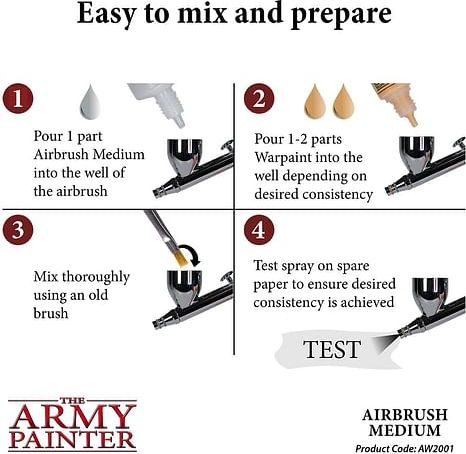 Easy to mix and prepare

1

Pour 1 part Airbrush Medium into the well of the airbrush

2

Pour 1-2 parts Warpaint into the well depending on desired consistency

3

Mix thoroughly using an old brush

4

Test spray on spare paper to ensure desired consistency is achieved

TEST

THE ARMY PAINTER

AIRBRUSH MEDIUM
Product Code: AW2001