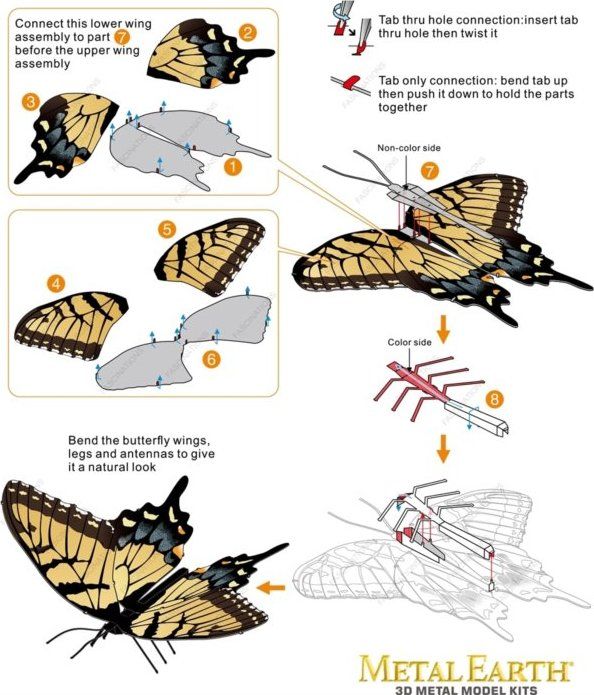 Connect this lower wing assembly to part 7 before the upper wing assembly

2

3

1

Tab thru hole connection:insert tab thru hole then twist it

Tab only connection: bend tab up then push it down to hold the parts together

Non-color side

7

5

4

6

Color side

8

Bend the butterfly wings, legs and antennas to give it a natural look

METAL EARTH
3D METAL MODEL KITS